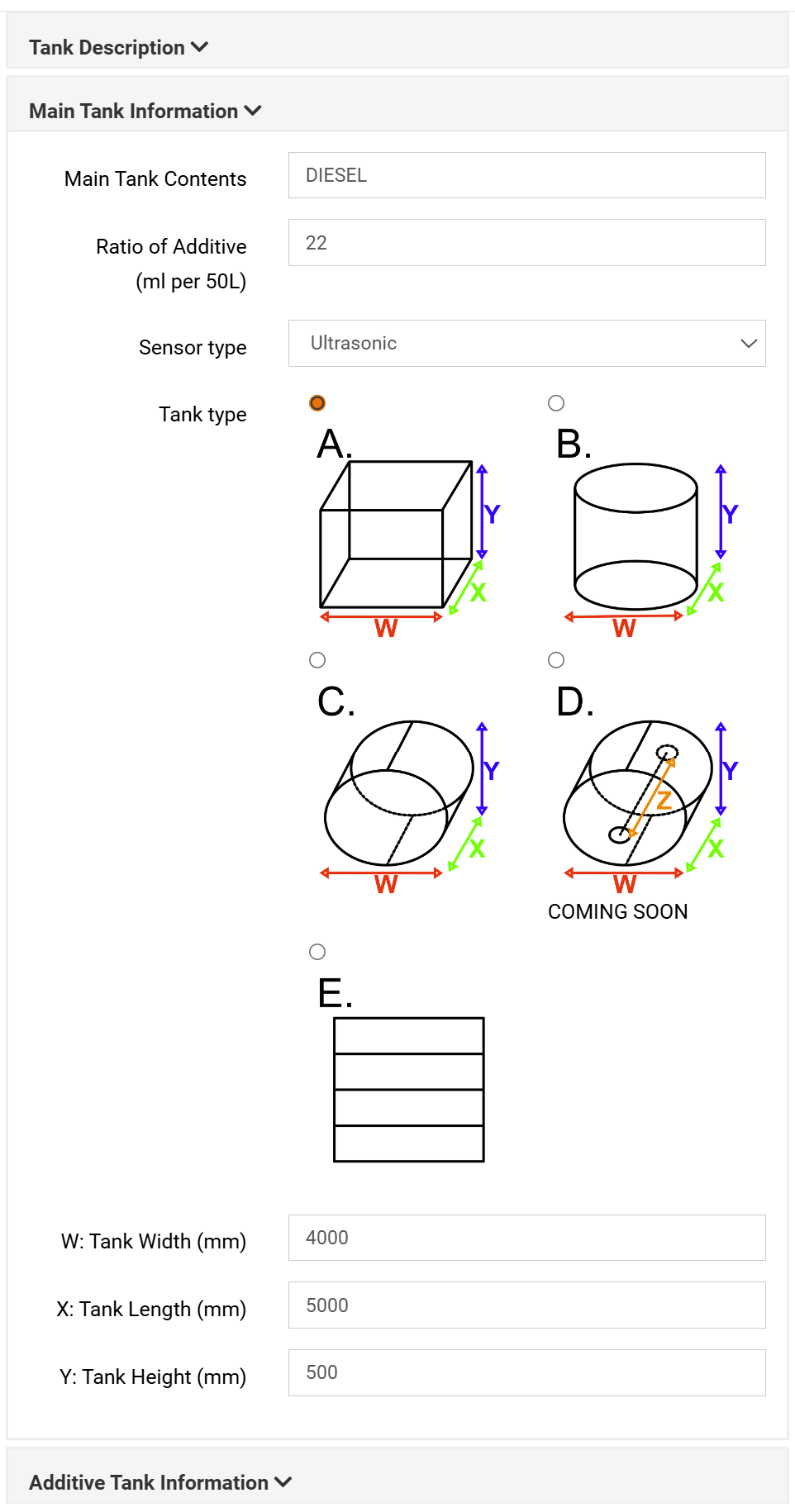 Tank Description

Main Tank Information

Main Tank Contents
DIESEL

Ratio of Additive (ml per 50L)
22

Sensor type
Ultrasonic

Tank type

A.
Y
X
W

B.
Y
X
W

C.
Y
X
W

D.
Y
Z
X
W
COMING SOON

E.

W: Tank Width (mm)
4000

X: Tank Length (mm)
5000

Y: Tank Height (mm)
500

Additive Tank Information